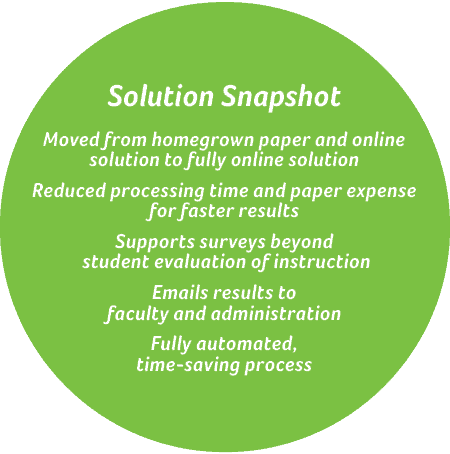 Solution Snapshot

Moved from homegrown paper and online solution to fully online solution

Reduced processing time and paper expense for faster results

Supports surveys beyond student evaluation of instruction

Emails results to faculty and administration

Fully automated, time-saving process